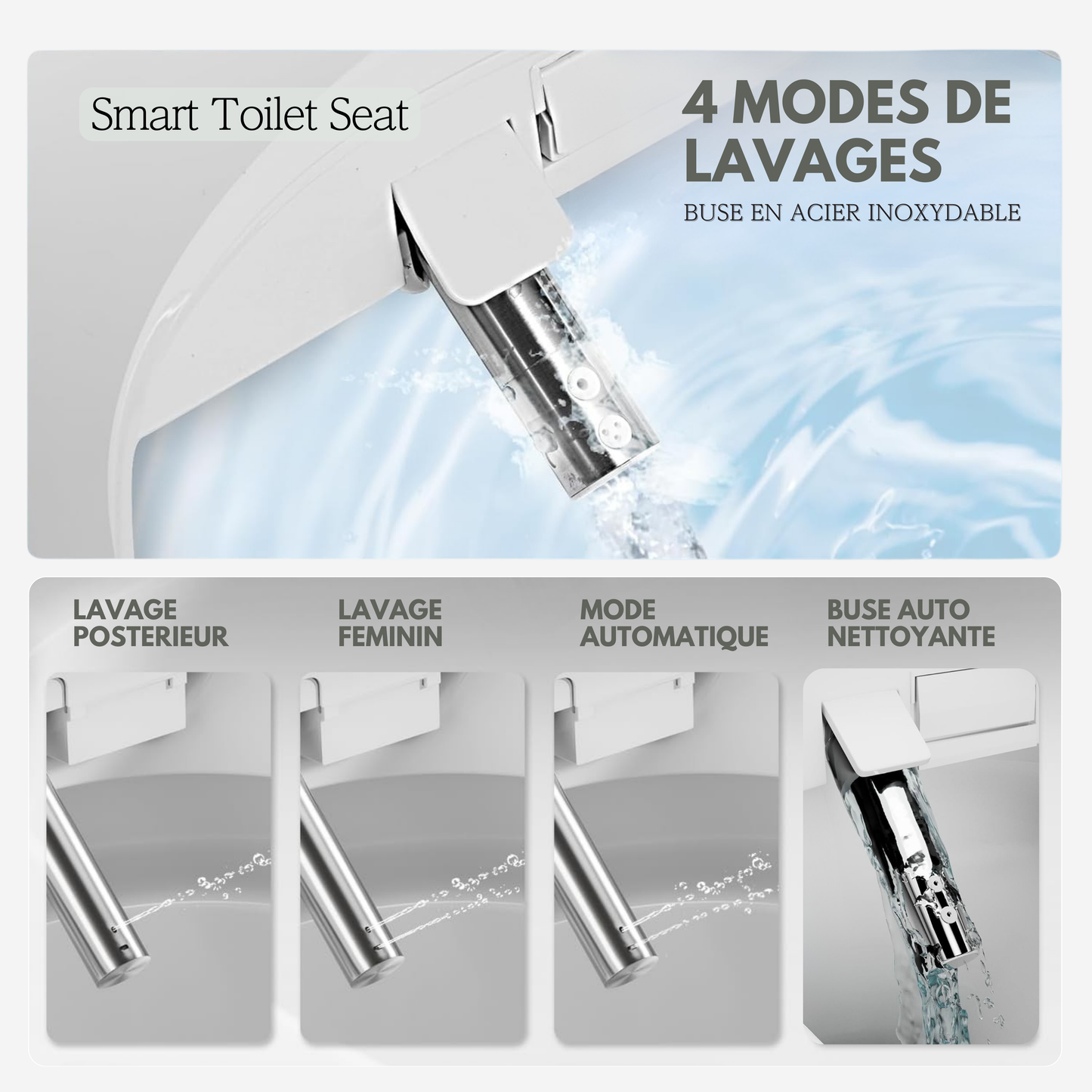 Smart Toilet Seat

4 MODES DE LAVAGES

BUSE EN ACIER INOXYDABLE

LAVAGE POSTERIEUR

LAVAGE FEMININ

MODE AUTOMATIQUE

BUSE AUTO NETTOYANTE