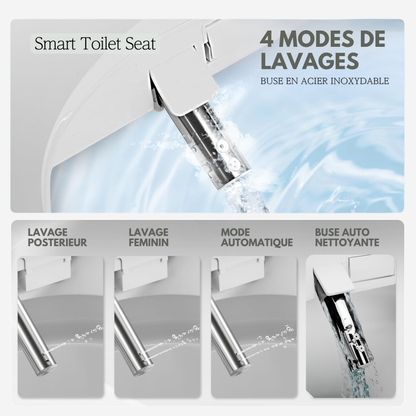 Smart Toilet Seat

4 MODES DE LAVAGES

BUSE EN ACIER INOXYDABLE

LAVAGE POSTERIEUR

LAVAGE FEMININ

MODE AUTOMATIQUE

BUSE AUTO NETTOYANTE